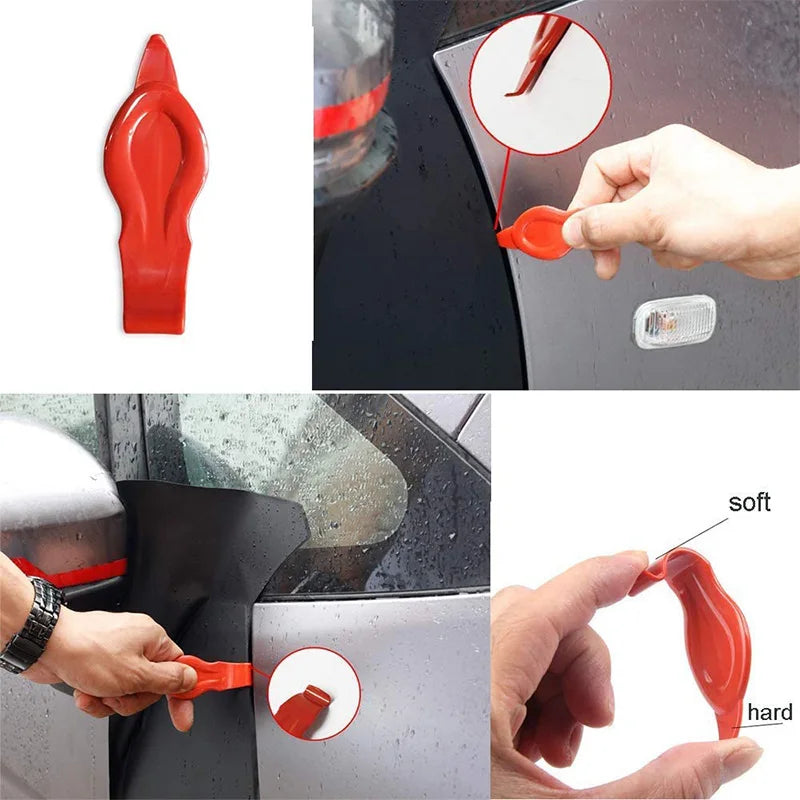 soft

hard